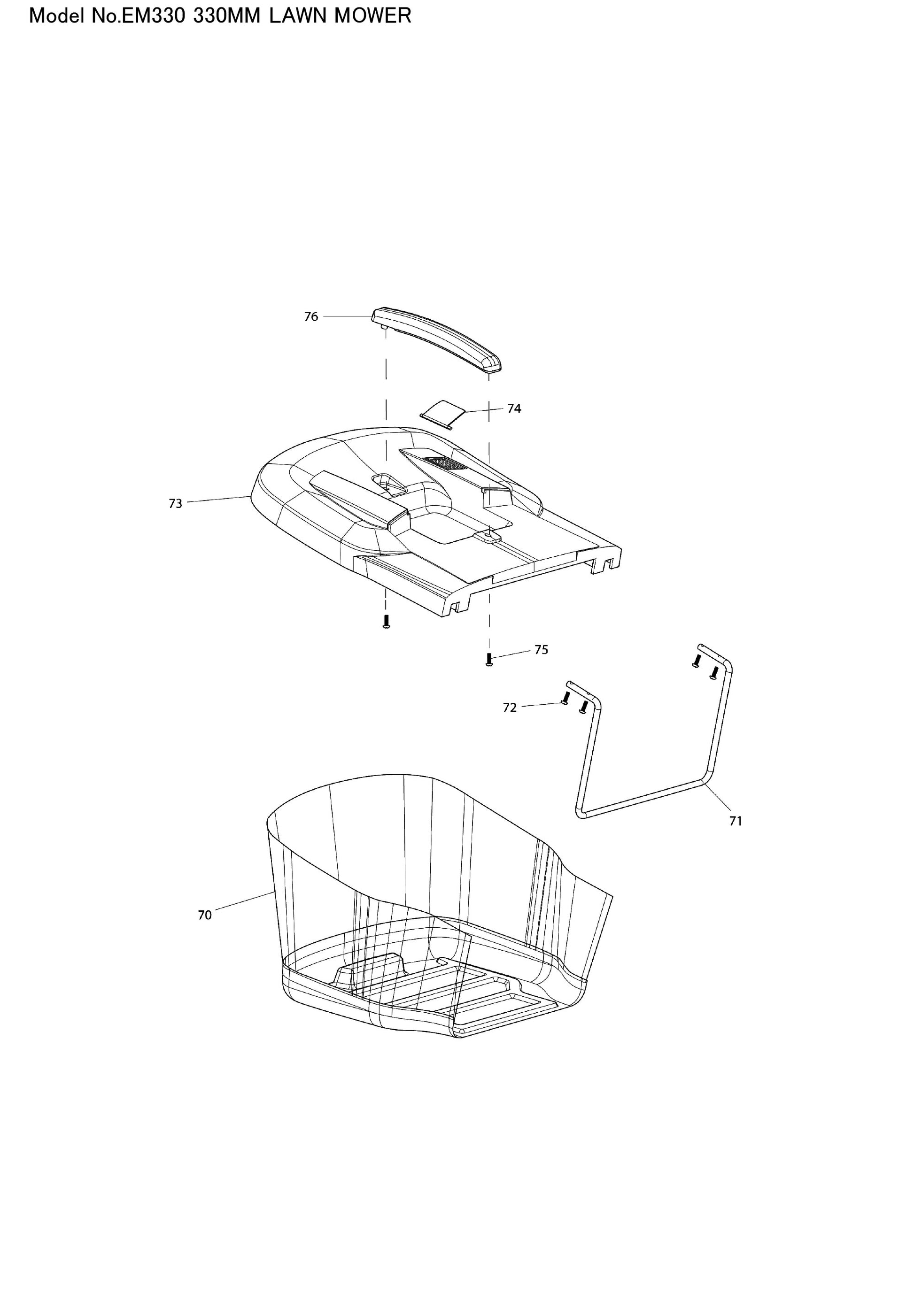 Model No.EM330 330MM LAWN MOWER

76

74

73

75

72

71

70