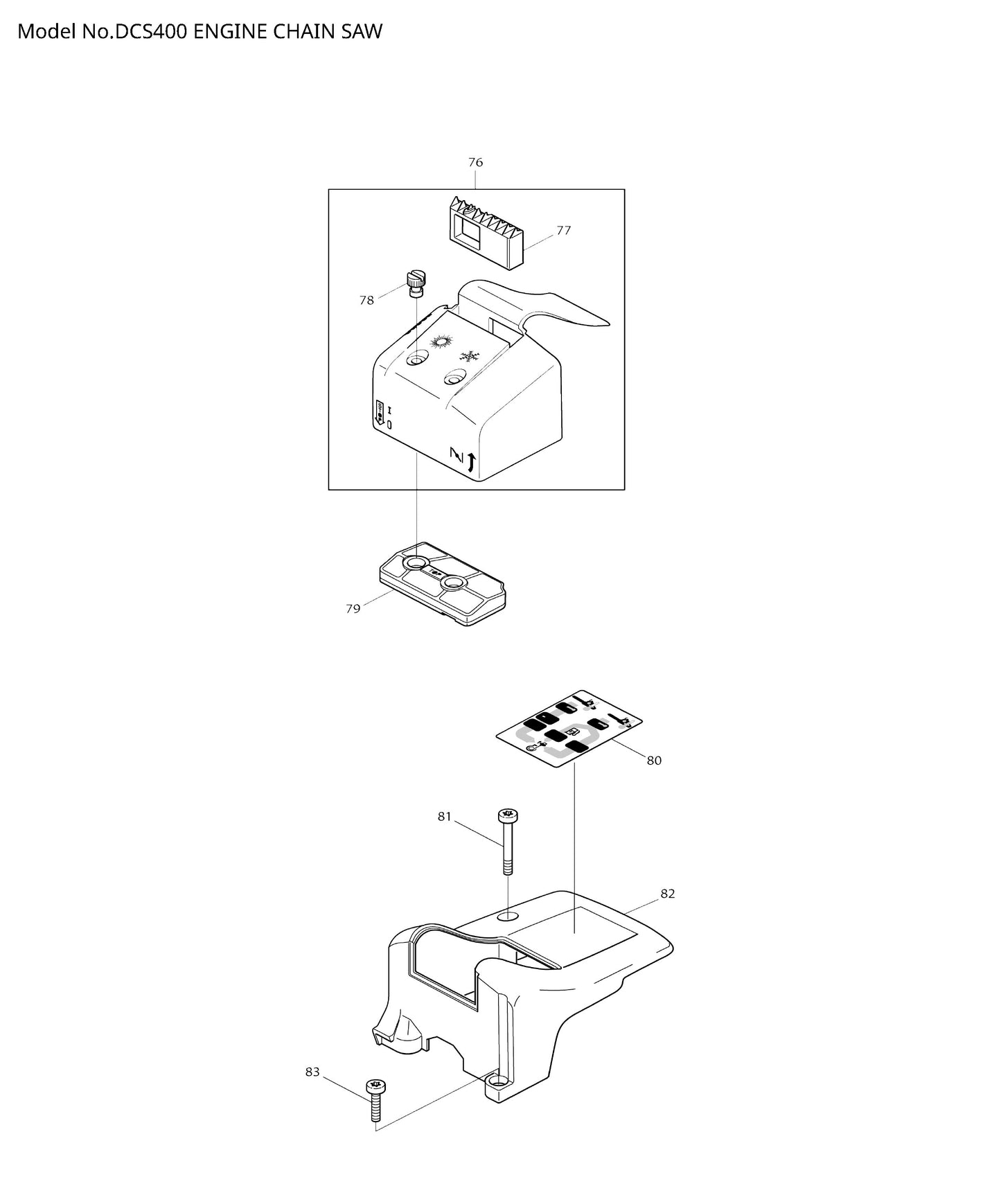 Model No.DCS400 ENGINE CHAIN SAW

76

77

78

I
0

79

80

81

82

83