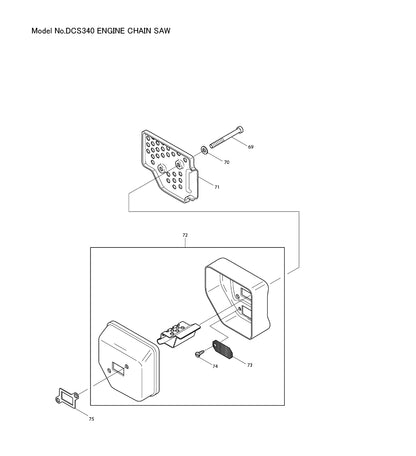 Model No.DCS340 ENGINE CHAIN SAW

69

70

71

72

74

73

75