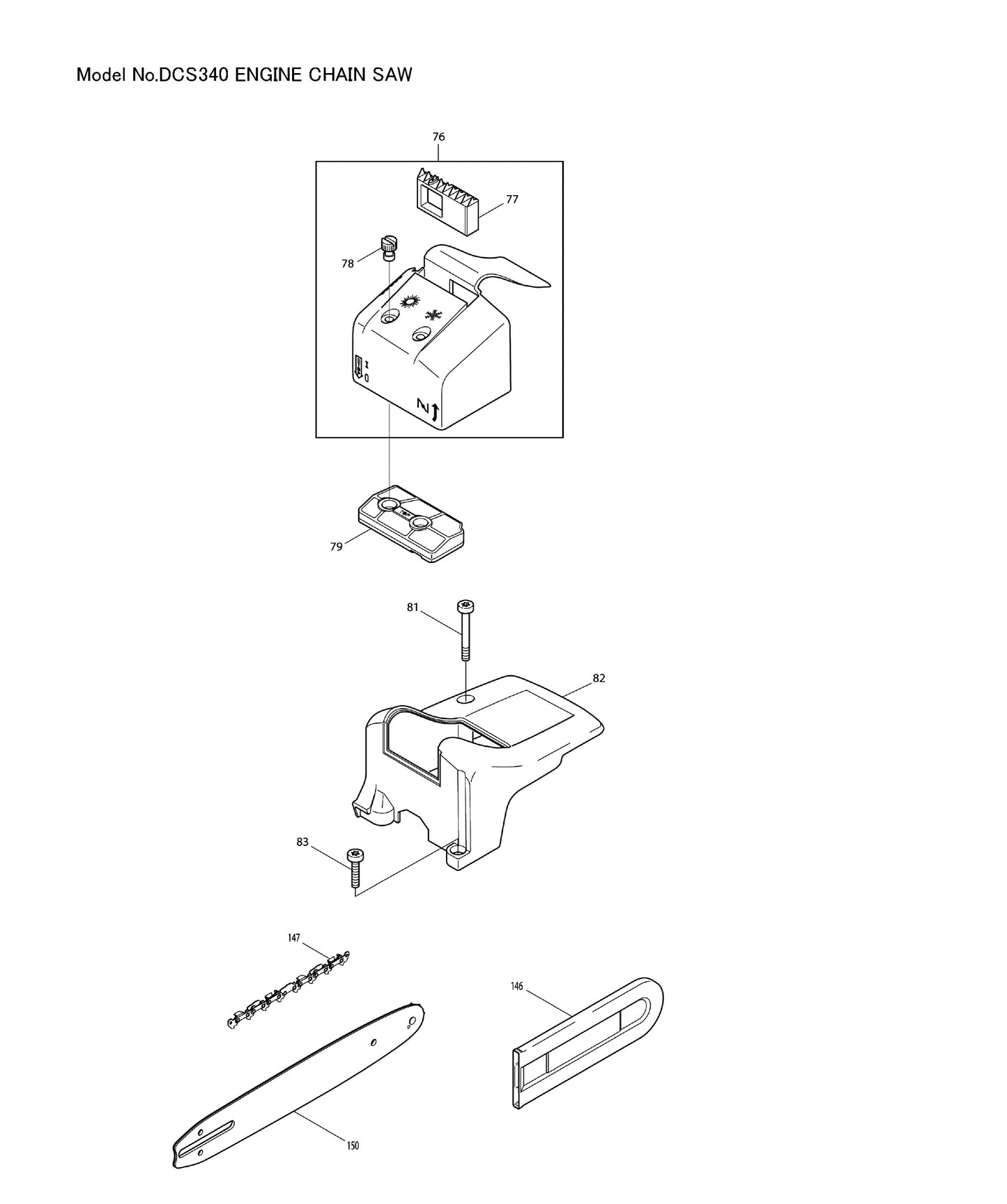 Model No.DCS340 ENGINE CHAIN SAW

76

77

78

I
0

N

79

81

82

83

147

146

150