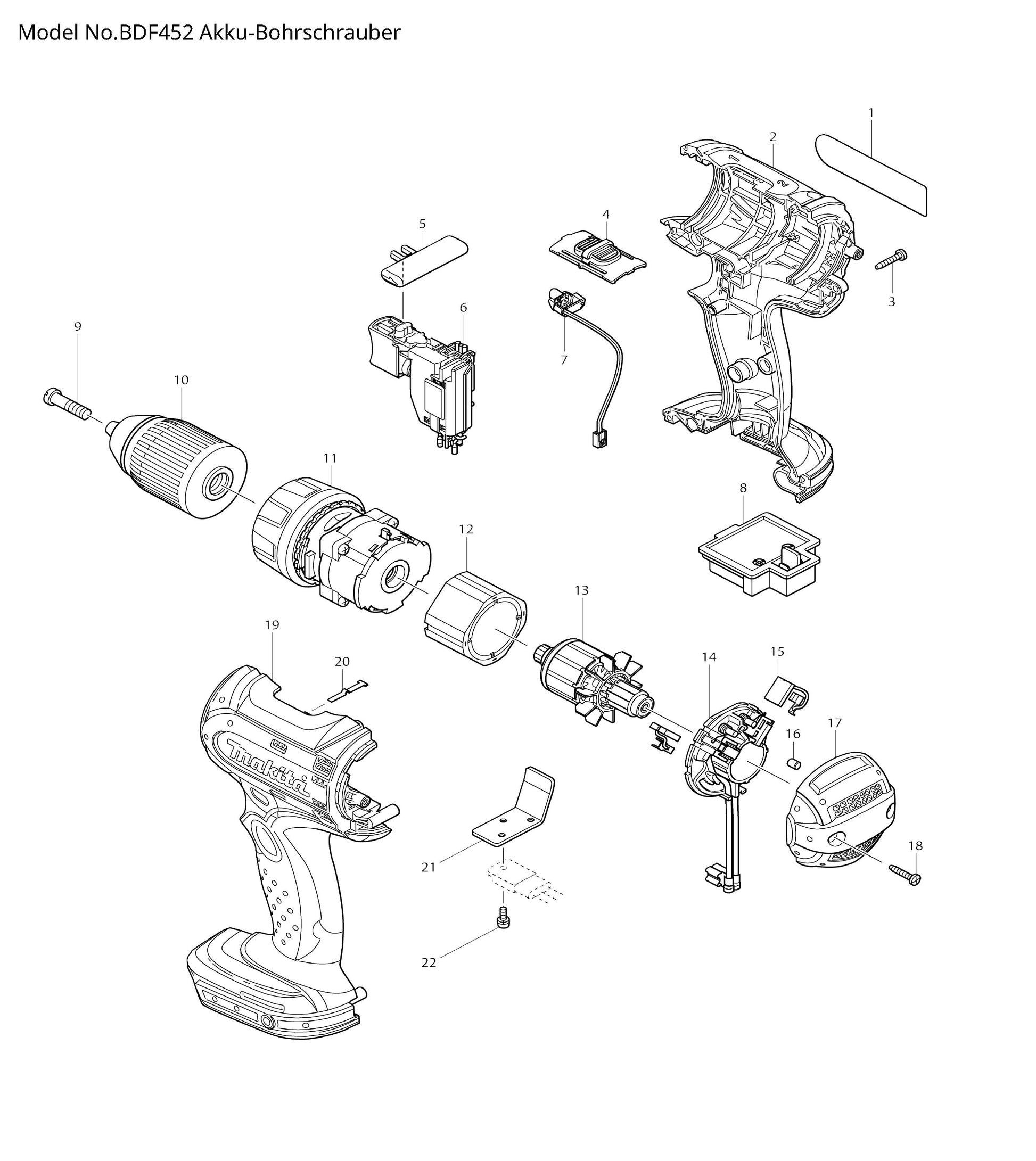 Model No.BDF452 Akku-Bohrschrauber

1
2
3
4
5
6
7
8
9
10
11
12
13
14
15
16
17
18
19
20
21
22

makita