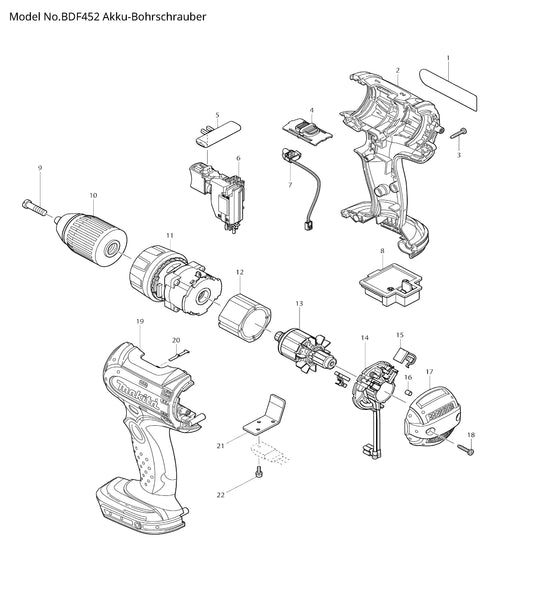 Model No.BDF452 Akku-Bohrschrauber

1
2
3
4
5
6
7
8
9
10
11
12
13
14
15
16
17
18
19
20
21
22

makita