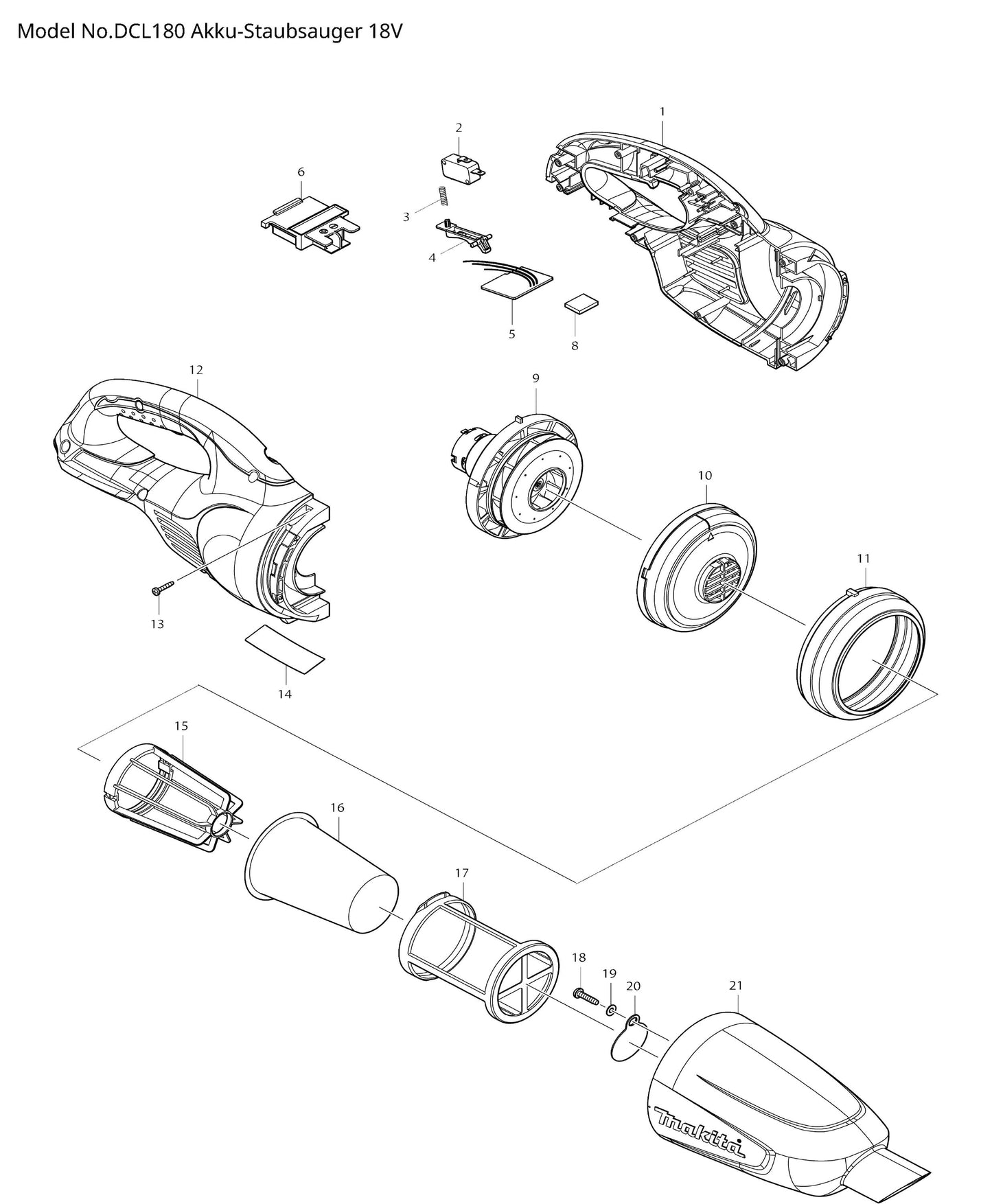 Model No.DCL180 Akku-Staubsauger 18V

1
2
6
3
4
5
8
12
9
10
11
13
14
15
16
17
18
19
20
21
makita