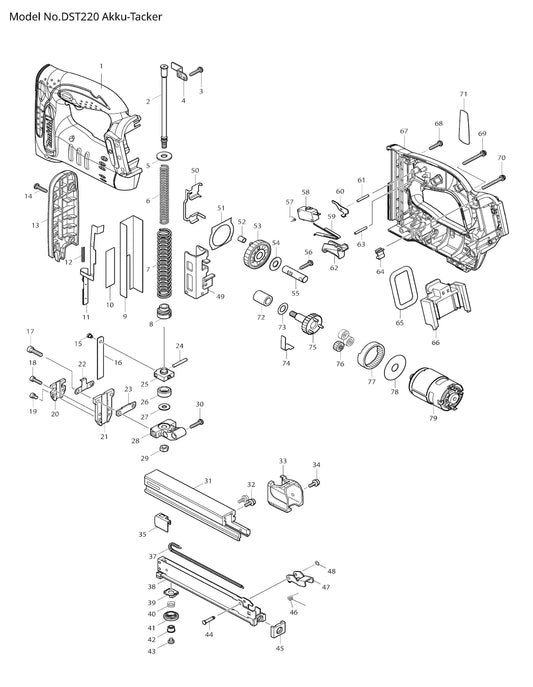 Model No.DST220 Akku-Tacker

1
2
3
4
5
6
7
8
9
10
11
12
13
14
15
16
17
18
19
20
21
22
23
24
25
26
27
28
29
30
31
32
33
34
35
37
38
39
40
41
42
43
44
45
46
47
48
49
50
51
52
53
54
55
56
57
58
59
60
61
62
63
64
65
66
67
68
69
70
71
72
73
74
75
76
77
78
79