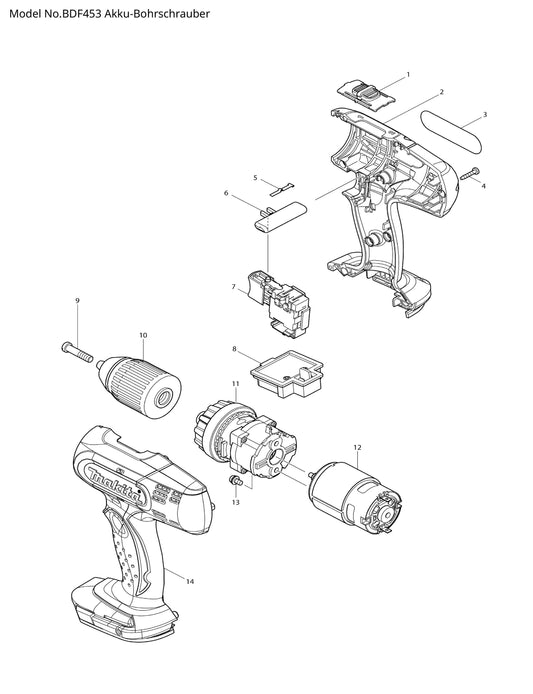 Model No.BDF453 Akku-Bohrschrauber

1
2
3
4
5
6
7
8
9
10
11
12
13
14

makita