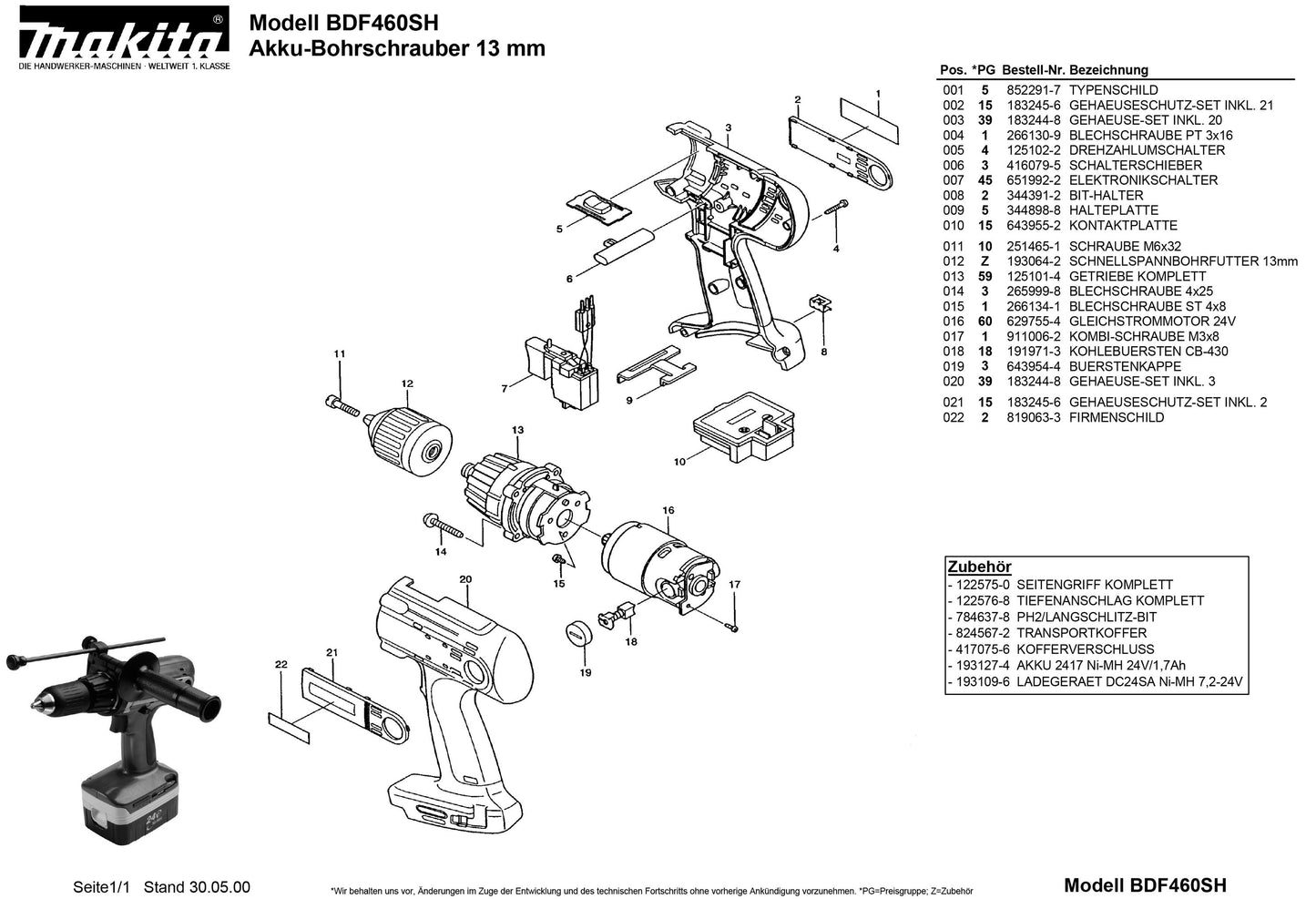 makita®
DIE HANDWERKER-MASCHINEN · WELTWEIT 1. KLASSE

Modell BDF460SH
Akku-Bohrschrauber 13 mm

| Pos. | *PG | Bestell-Nr. | Bezeichnung |
|---|---|---|---|
| 001 | 5 | 852291-7 | TYPENSCHILD |
| 002 | 15 | 183245-6 | GEHAEUSESCHUTZ-SET INKL. 21 |
| 003 | 39 | 183244-8 | GEHAEUSE-SET INKL. 20 |
| 004 | 1 | 266130-9 | BLECHSCHRAUBE PT 3x16 |
| 005 | 4 | 125102-2 | DREHZAHLUMSCHALTER |
| 006 | 3 | 416079-5 | SCHALTERSCHIEBER |
| 007 | 45 | 651992-2 | ELEKTRONIKSCHALTER |
| 008 | 2 | 344391-2 | BIT-HALTER |
| 009 | 5 | 344898-8 | HALTEPLATTE |
| 010 | 15 | 643955-2 | KONTAKTPLATTE |
| 011 | 10 | 251465-1 | SCHRAUBE M6x32 |
| 012 | Z | 193064-2 | SCHNELLSPANNBOHRFUTTER 13mm |
| 013 | 59 | 125101-4 | GETRIEBE KOMPLETT |
| 014 | 3 | 265999-8 | BLECHSCHRAUBE 4x25 |
| 015 | 1 | 266134-1 | BLECHSCHRAUBE ST 4x8 |
| 016 | 60 | 629755-4 | GLEICHSTROMMOTOR 24V |
| 017 | 1 | 911006-2 | KOMBI-SCHRAUBE M3x8 |
| 018 | 18 | 191971-3 | KOHLEBUERSTEN CB-430 |
| 019 | 3 | 643954-4 | BUERSTENKAPPE |
| 020 | 39 | 183244-8 | GEHAEUSE-SET INKL. 3 |
| 021 | 15 | 183245-6 | GEHAEUSESCHUTZ-SET INKL. 2 |
| 022 | 2 | 819063-3 | FIRMENSCHILD |

1 2 3 4 5 6 7 8 9 10 11 12 13 14 15 16 17 18 19 20 21 22

Zubehör
- 122575-0 SEITENGRIFF KOMPLETT
- 122576-8 TIEFENANSCHLAG KOMPLETT
- 784637-8 PH2/LANGSCHLITZ-BIT
- 824567-2 TRANSPORTKOFFER
- 417075-6 KOFFERVERSCHLUSS
- 193127-4 AKKU 2417 Ni-MH 24V/1,7Ah
- 193109-6 LADEGERAET DC24SA Ni-MH 7,2-24V

24V

Seite1/1 Stand 30.05.00
*Wir behalten uns vor, Änderungen im Zuge der Entwicklung und des technischen Fortschritts ohne vorherige Ankündigung vorzunehmen. *PG=Preisgruppe; Z=Zubehör
Modell BDF460SH