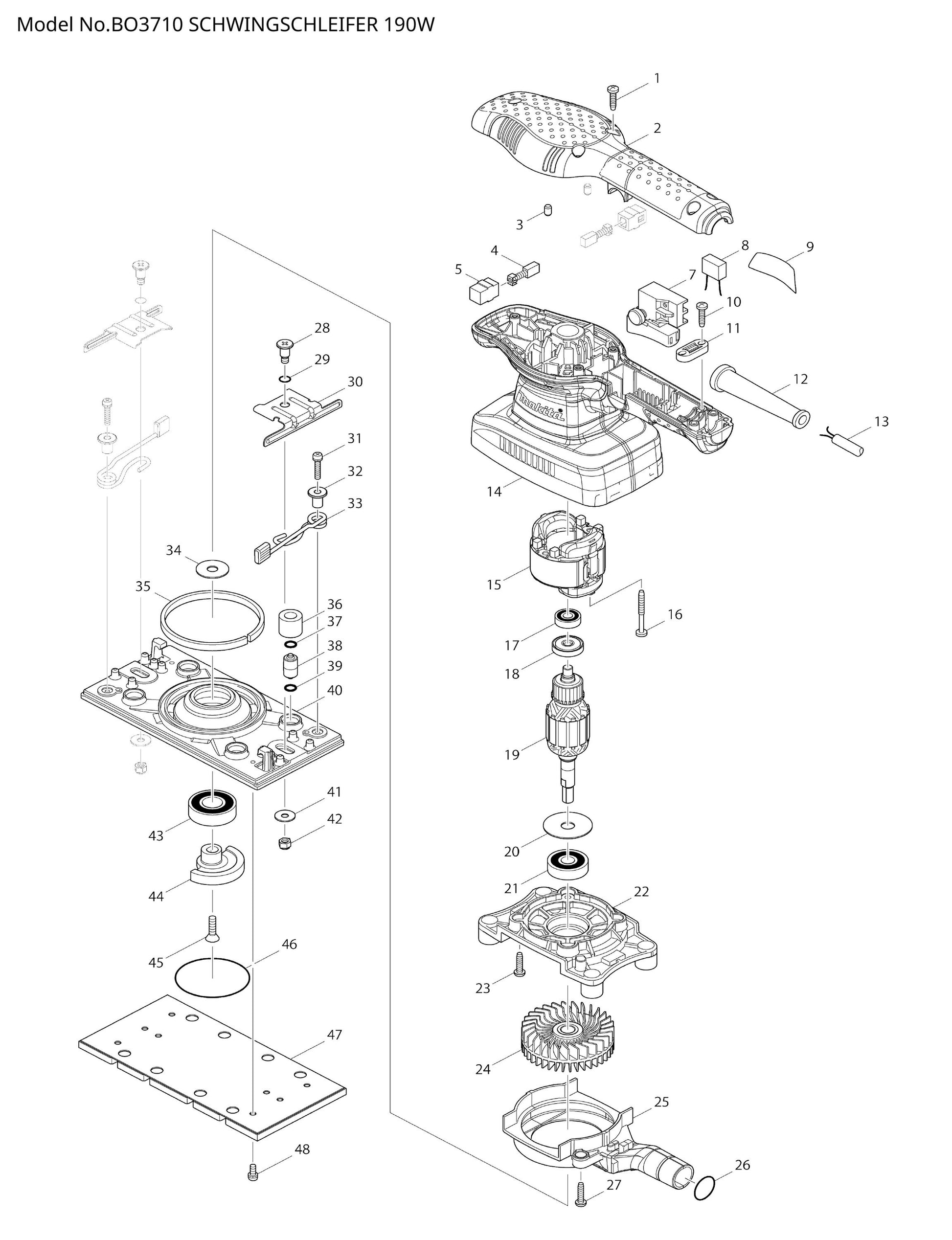 Model No.BO3710 SCHWINGSCHLEIFER 190W

1
2
3
4
5
7
8
9
10
11
12
13
makita
14
15
16
17
18
19
20
21
22
23
24
25
26
27
28
29
30
31
32
33
34
35
36
37
38
39
40
41
42
43
44
45
46
47
48