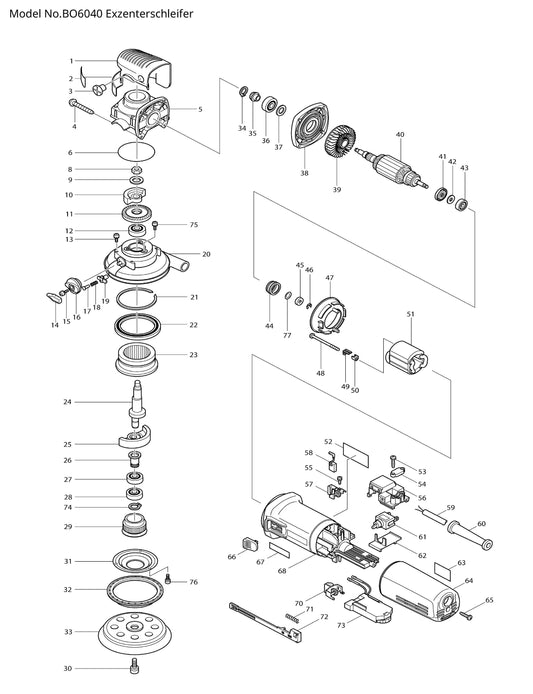 Model No.BO6040 Exzenterschleifer

1
2
3
4
5
6
8
9
10
11
12
13
75
20
14
15
16
17
18
19
21
22
23
24
25
26
27
28
74
29
31
32
76
33
30
34
35
36
37
38
39
40
41
42
43
44
77
45
46
47
48
49
50
51
52
58
55
57
53
54
56
59
60
61
62
63
64
65
66
67
68
70
71
72
73