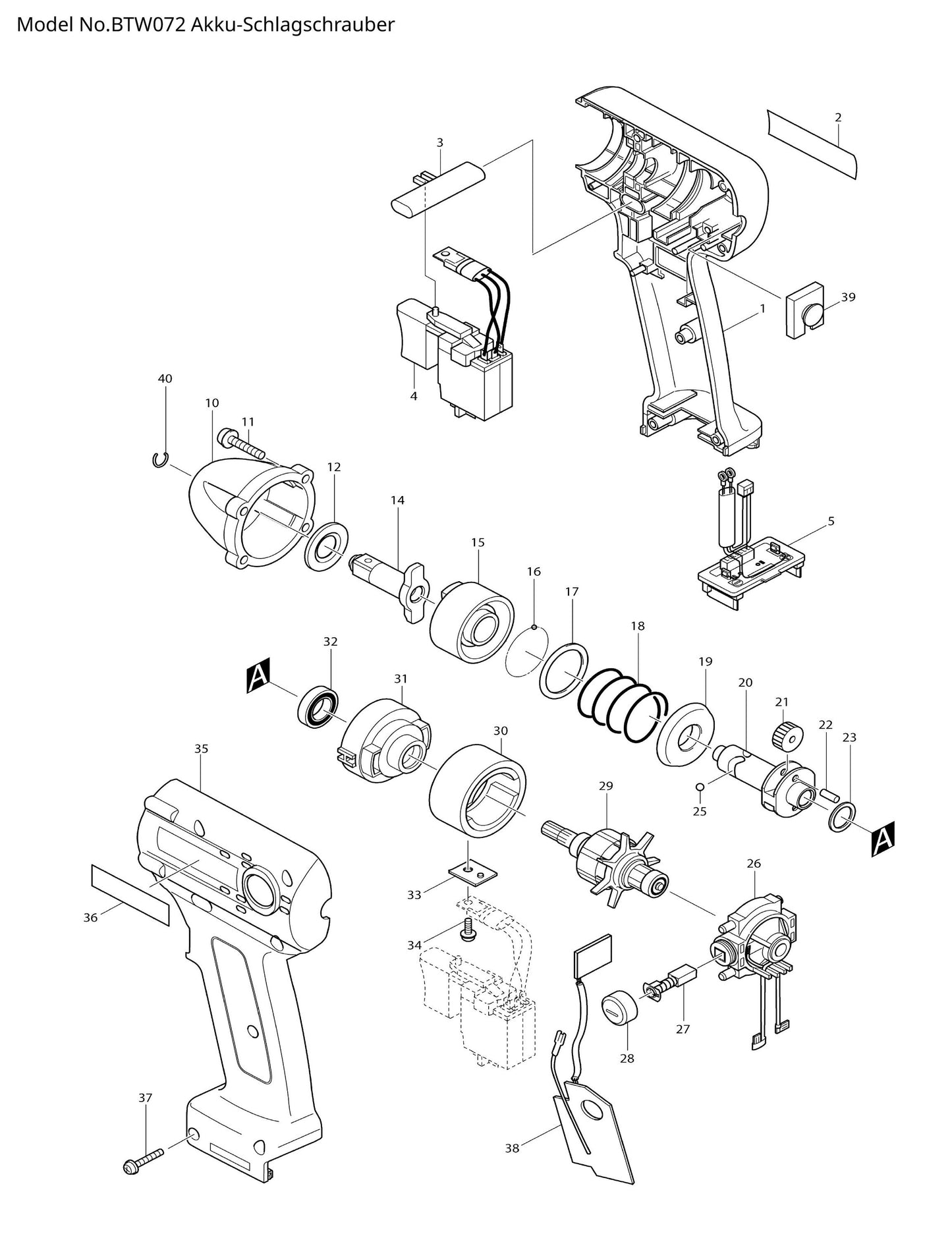 Model No.BTW072 Akku-Schlagschrauber

2
3
39
1
4
40
10
11
12
14
15
5
16
17
18
32
A
31
19
20
21
22
23
30
35
29
25
A
26
33
36
34
27
28
37
38