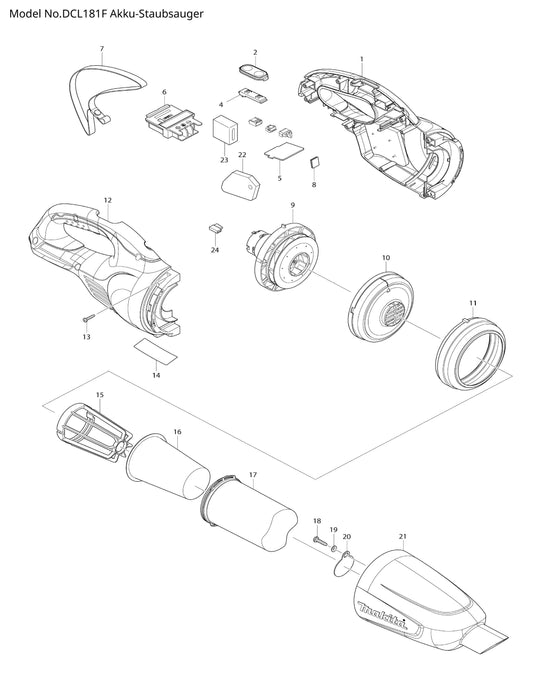 Model No.DCL181F Akku-Staubsauger

7
2
1
6
4
23
22
5
8
12
9
24
10
11
13
14
15
16
17
18
19
20
21
makita