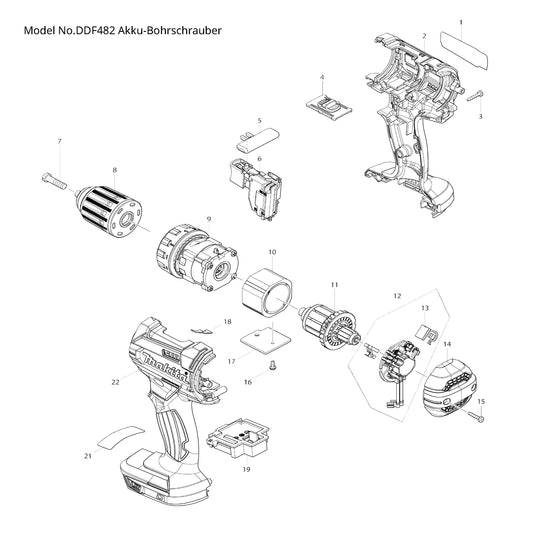 Model No.DDF482 Akku-Bohrschrauber

1
2
3
4
5
6
7
8
9
10
11
12
13
14
15
16
17
18
19
21
22

makita