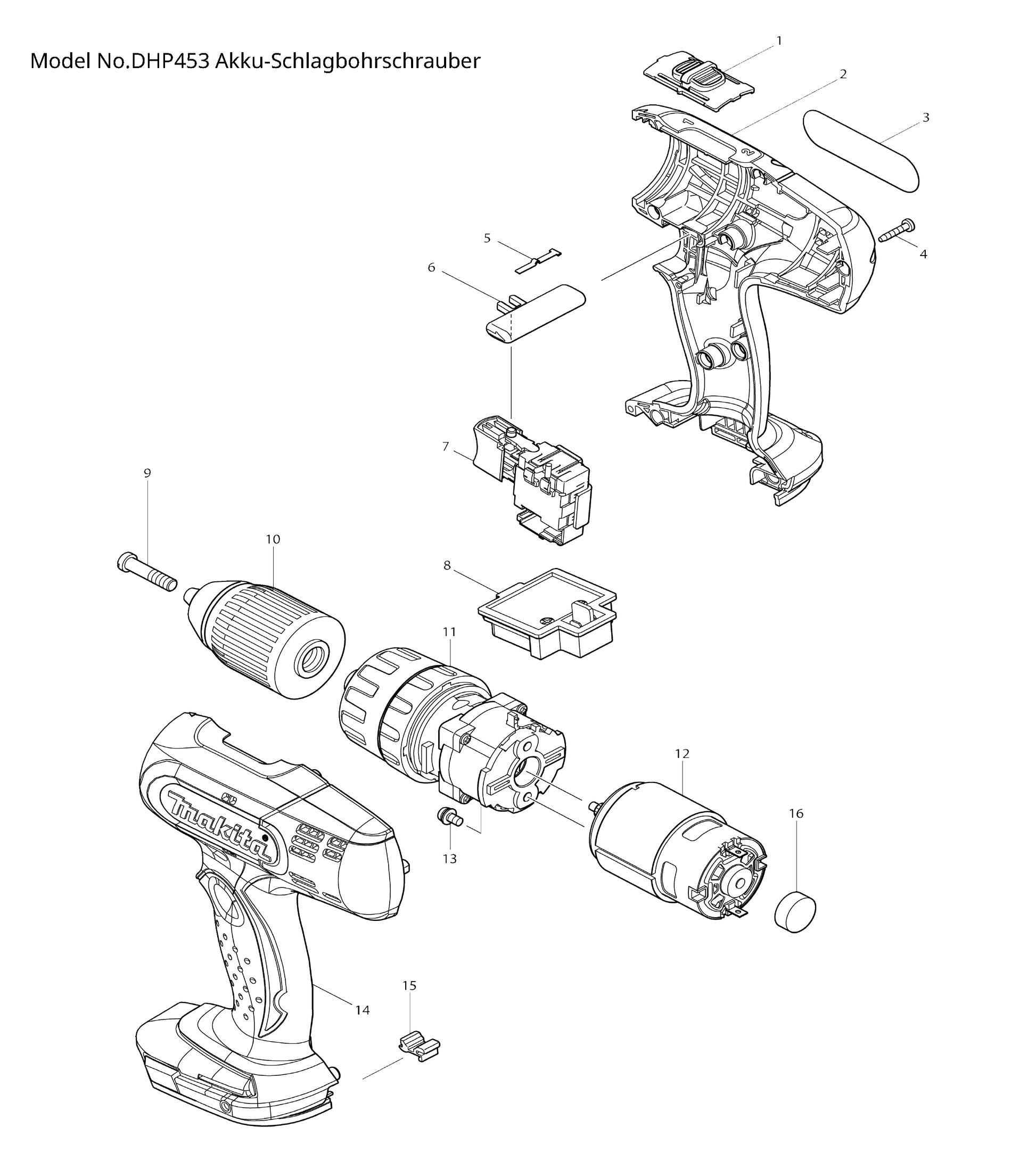 Model No.DHP453 Akku-Schlagbohrschrauber

1
2
3
4
5
6
7
8
9
10
11
12
13
14
15
16

makita