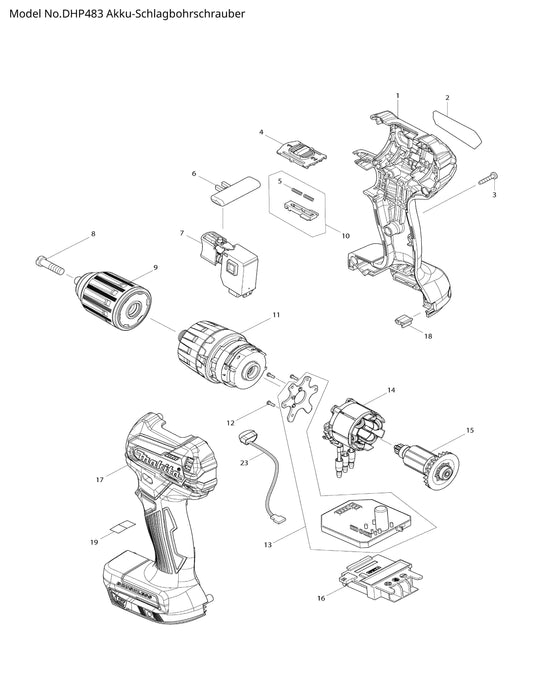 Model No.DHP483 Akku-Schlagbohrschrauber

1
2
3
4
5
6
7
8
9
10
11
12
13
14
15
16
17
18
19
23

makita