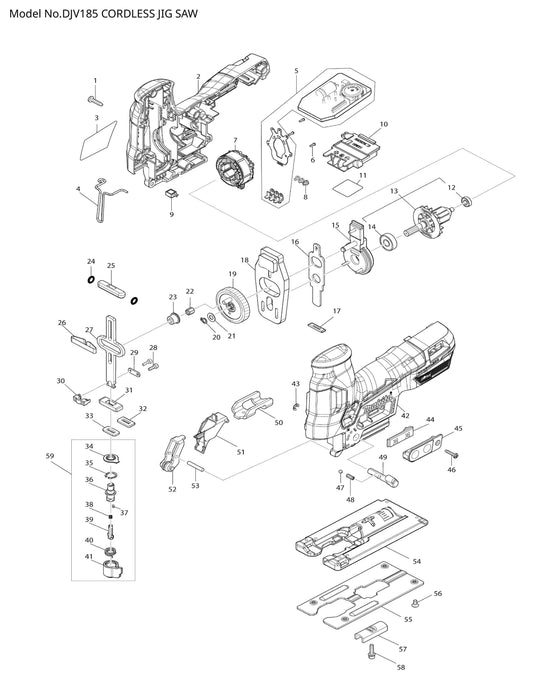 Model No.DJV185 CORDLESS JIG SAW

1
2
3
4
5
6
7
8
9
10
11
12
13
14
15
16
17
18
19
20
21
22
23
24
25
26
27
28
29
30
31
32
33
34
35
36
37
38
39
40
41
42
43
44
45
46
47
48
49
50
51
52
53
54
55
56
57
58
59