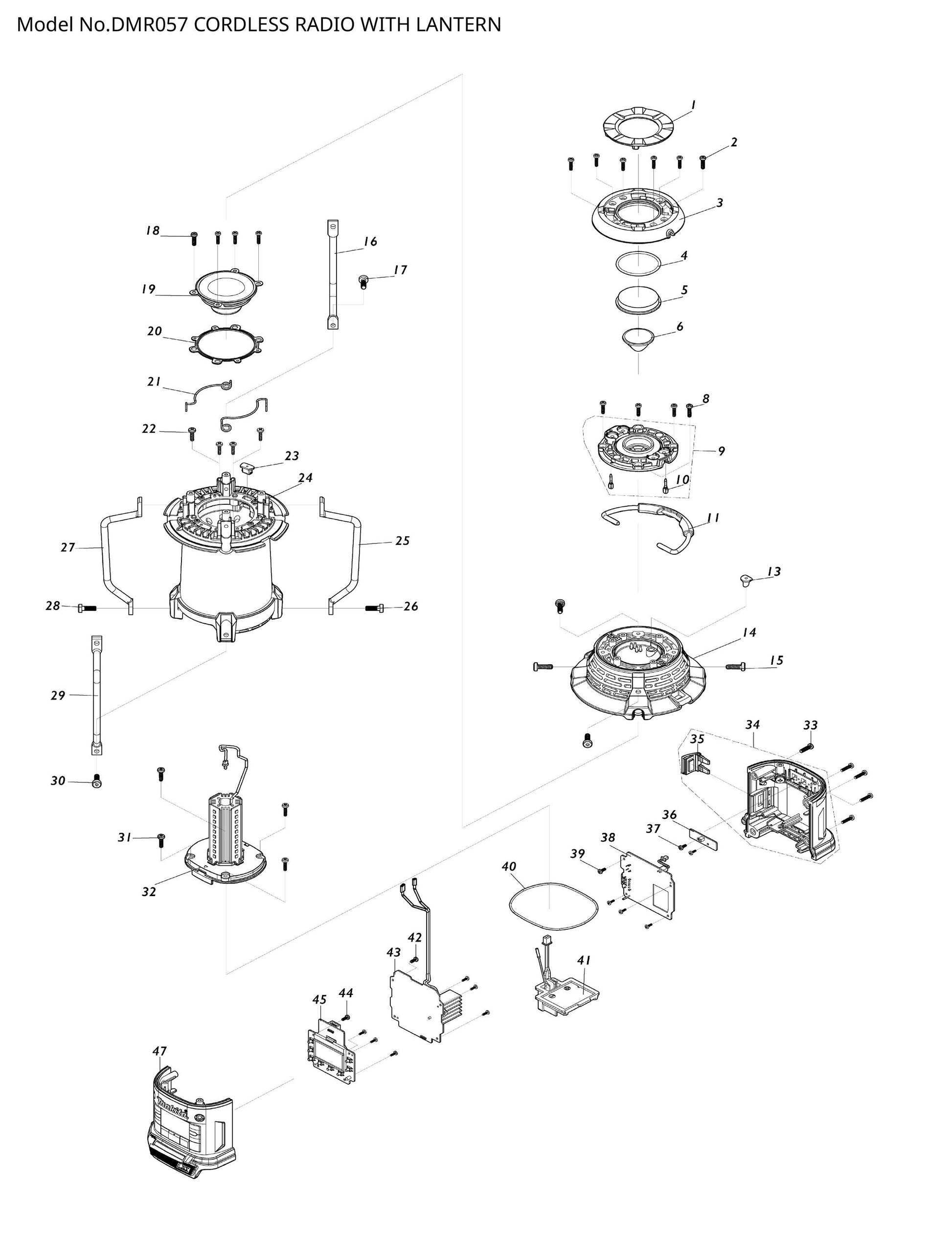 Model No.DMR057 CORDLESS RADIO WITH LANTERN

1
2
3
4
5
6
8
9
10
11
13
14
15
16
17
18
19
20
21
22
23
24
25
26
27
28
29
30
31
32
33
34
35
36
37
38
39
40
41
42
43
44
45
47
makita