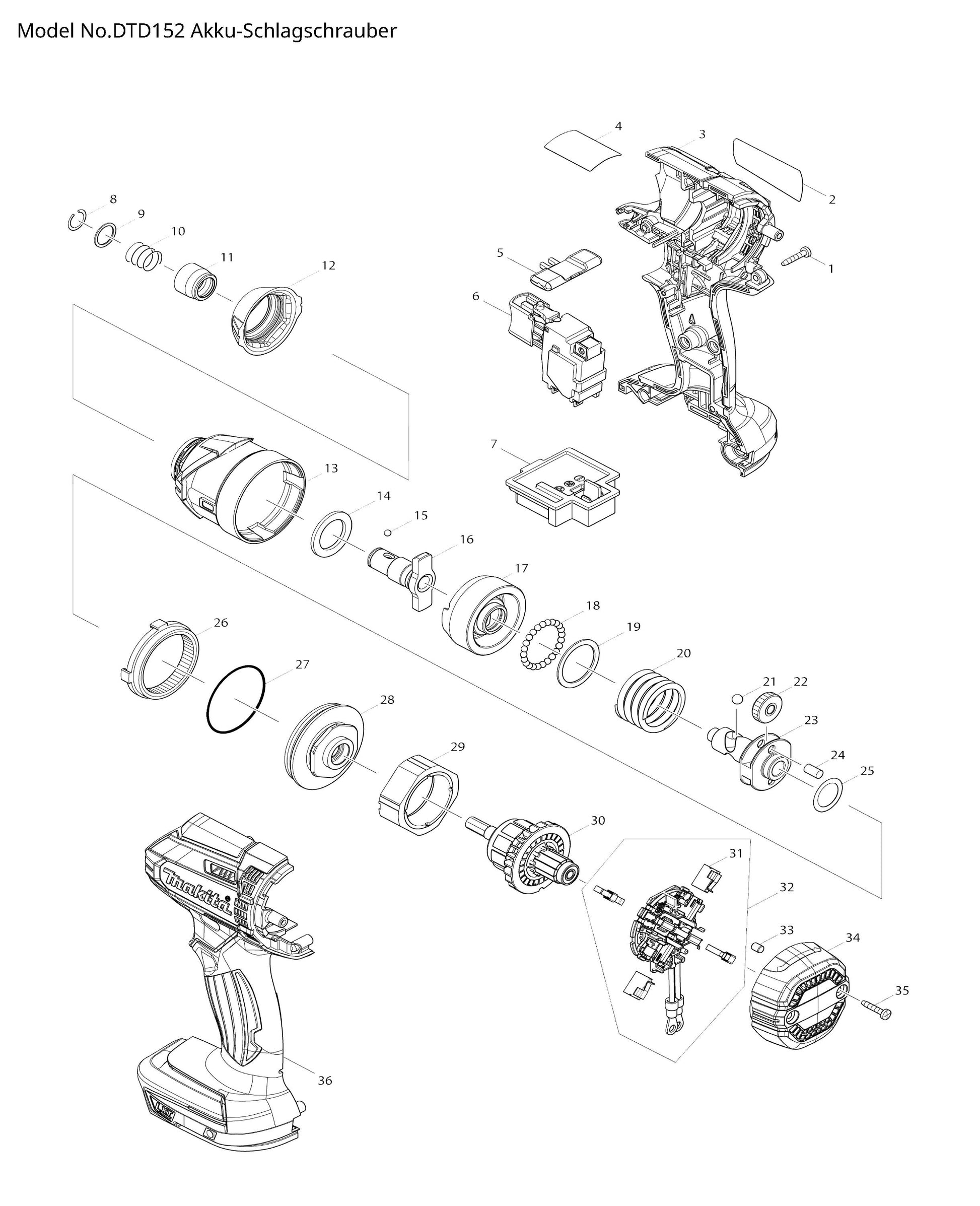 Model No.DTD152 Akku-Schlagschrauber

4
3
2
1
8
9
10
11
12
5
6
7
13
14
15
16
17
18
19
20
21
22
23
24
25
26
27
28
29
30
31
32
33
34
35
36
makita
LXT