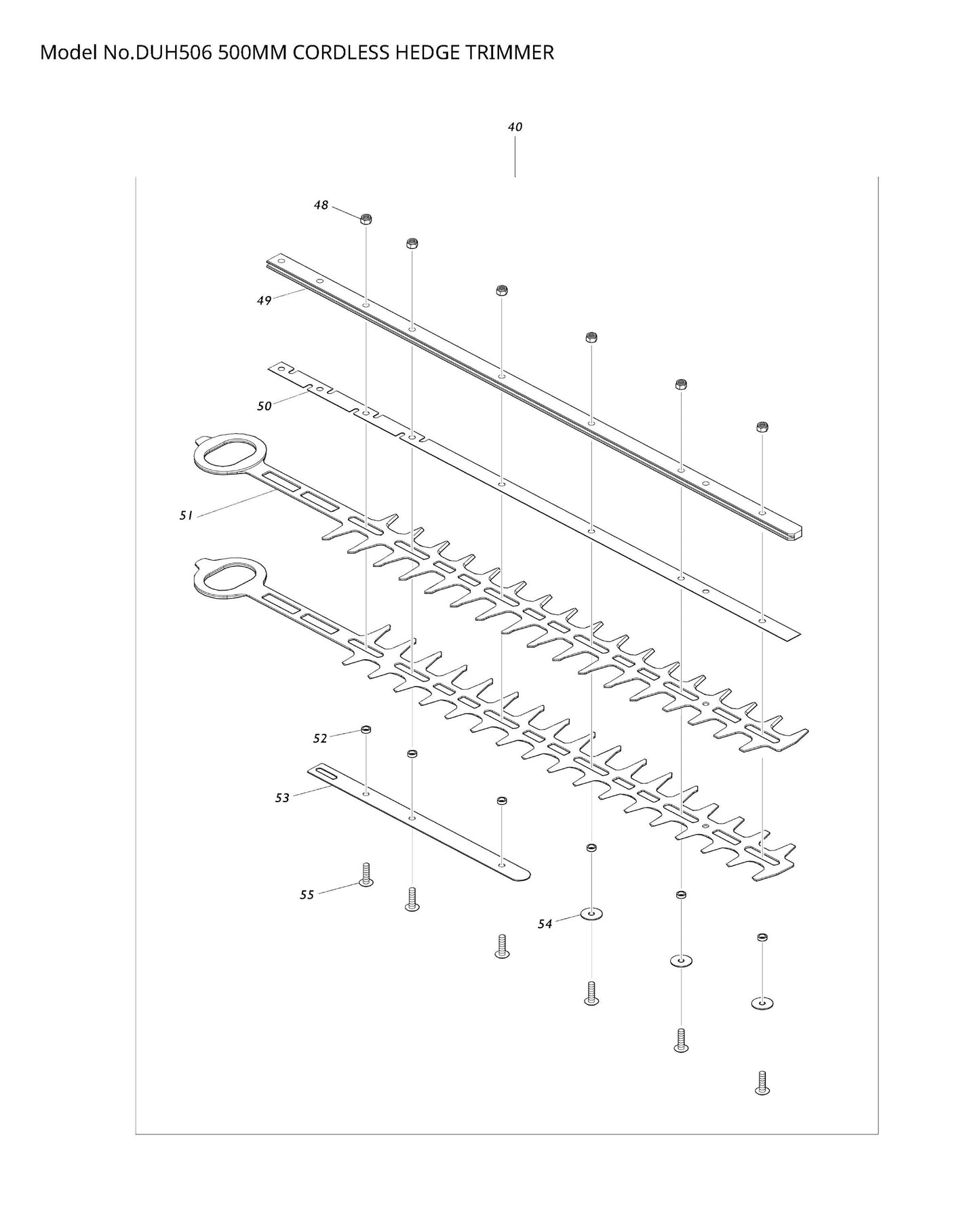 Model No.DUH506 500MM CORDLESS HEDGE TRIMMER

40

48

49

50

51

52

53

55

54