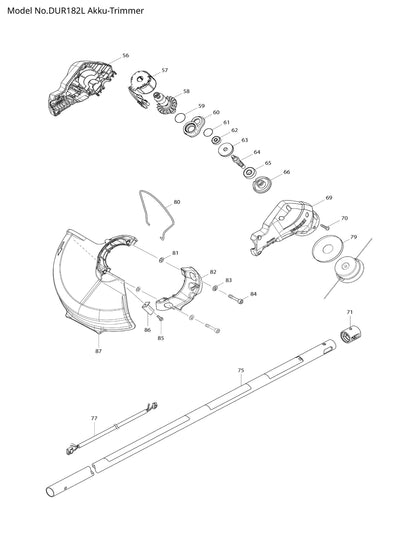 Model No.DUR182L Akku-Trimmer

56
57
58
59
60
61
62
63
64
65
66
80
69
70
79
81
82
83
84
86
85
87
71
75
77