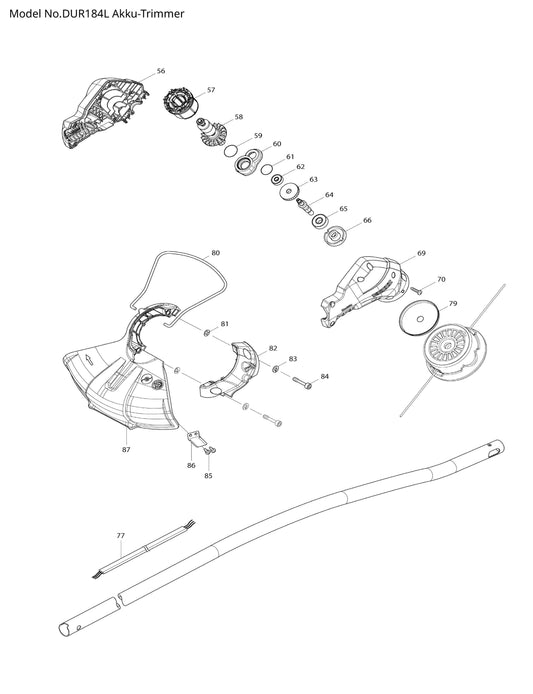 Model No.DUR184L Akku-Trimmer

56
57
58
59
60
61
62
63
64
65
66
80
69
70
79
81
82
83
84
87
86
85
77