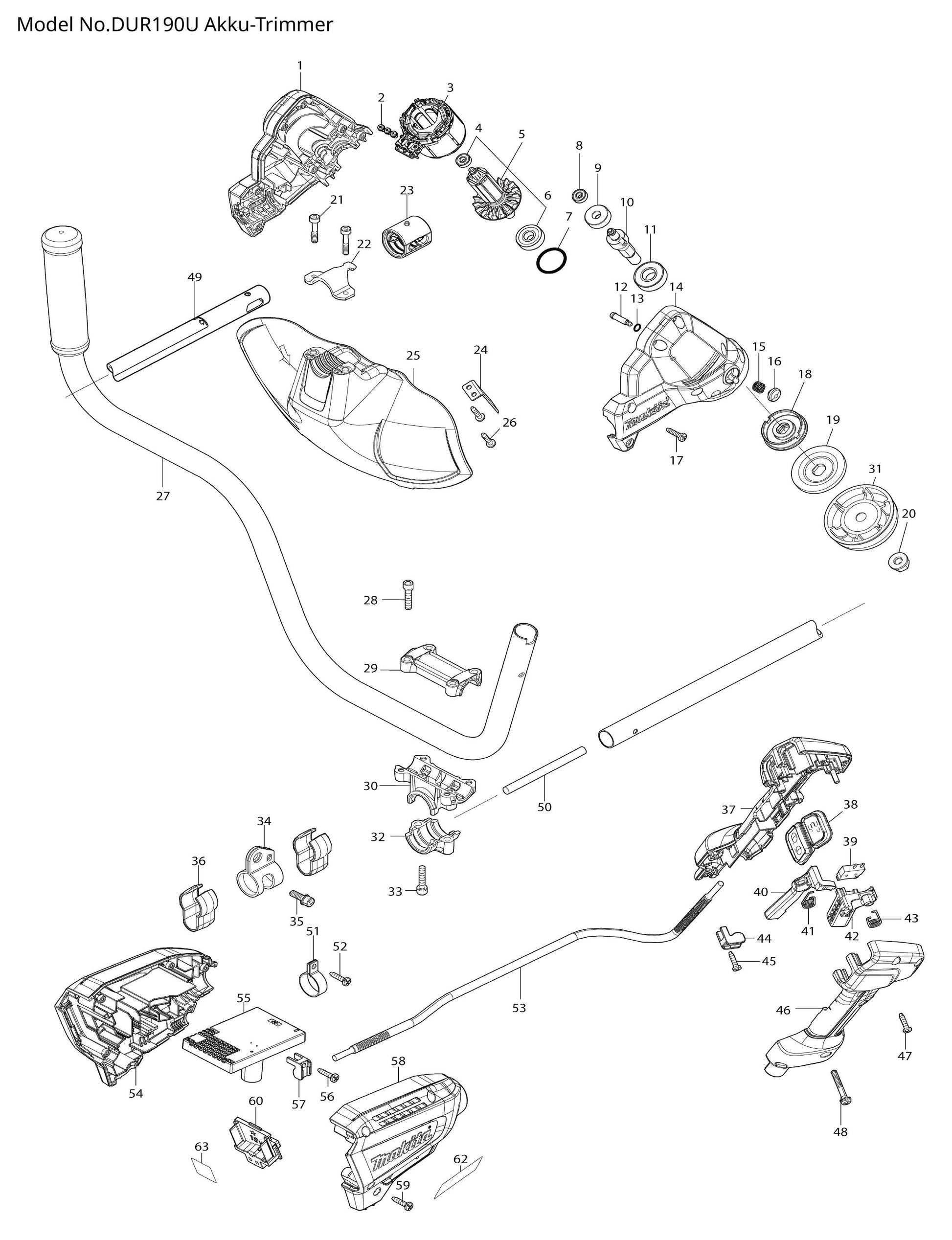 Model No.DUR190U Akku-Trimmer

1
2
3
4
5
6
7
8
9
10
11
12
13
14
15
16
17
18
19
20
21
22
23
24
25
26
27
28
29
30
31
32
33
34
35
36
37
38
39
40
41
42
43
44
45
46
47
48
49
50
51
52
53
54
55
56
57
58
59
60
62
63

makita
makita