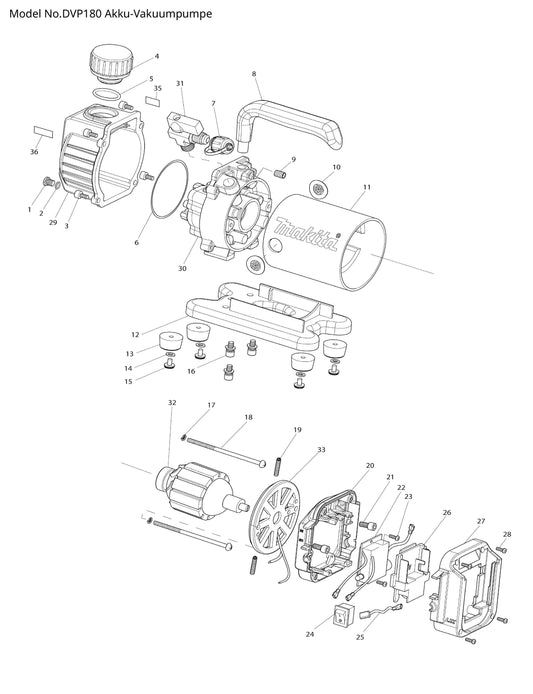 Model No.DVP180 Akku-Vakuumpumpe

4
5
35
31
7
8
36
9
10
11
1
2
29
3
6
30
makita
12
13
14
15
16
32
17
18
19
33
20
21
22
23
26
27
28
24
25