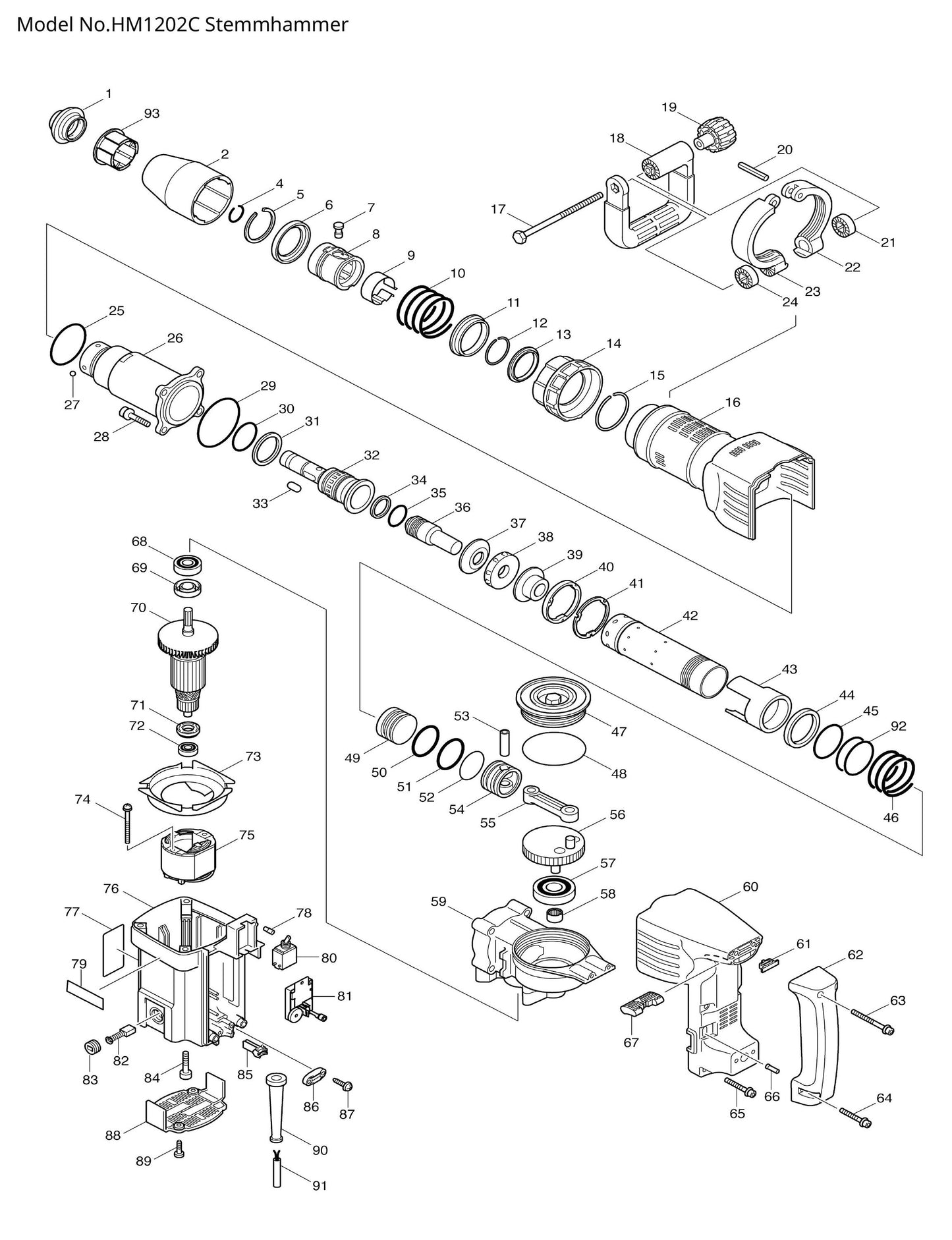 Model No.HM1202C Stemmhammer

1
93
2
4
5
6
7
8
9
10
11
12
13
14
15
16
17
18
19
20
21
22
23
24
25
26
27
28
29
30
31
32
33
34
35
36
37
38
39
40
41
42
43
44
45
92
46
47
48
49
50
51
52
53
54
55
56
57
58
59
60
61
62
63
64
65
66
67
68
69
70
71
72
73
74
75
76
77
78
79
80
81
82
83
84
85
86
87
88
89
90
91