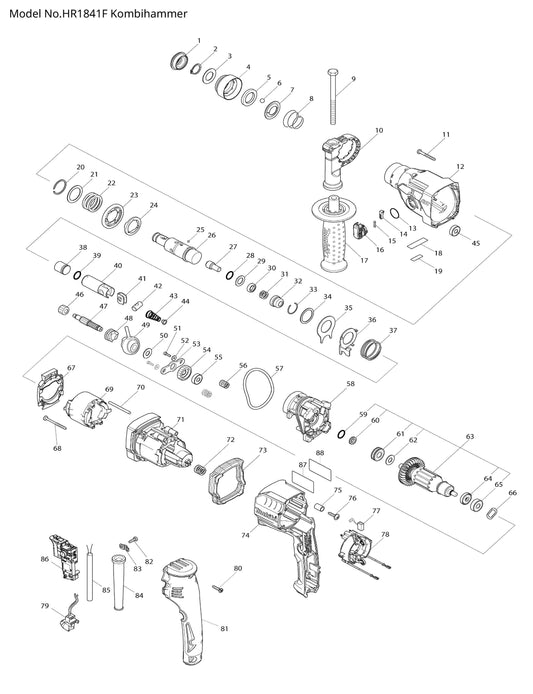 Model No.HR1841F Kombihammer

1
2
3
4
5
6
7
8
9
10
11
12
13
14
15
16
17
18
19
20
21
22
23
24
25
26
27
28
29
30
31
32
33
34
35
36
37
38
39
40
41
42
43
44
45
46
47
48
49
50
51
52
53
54
55
56
57
58
59
60
61
62
63
64
65
66
67
68
69
70
71
72
73
74
75
76
77
78
79
80
81
82
83
84
85
86
87
88