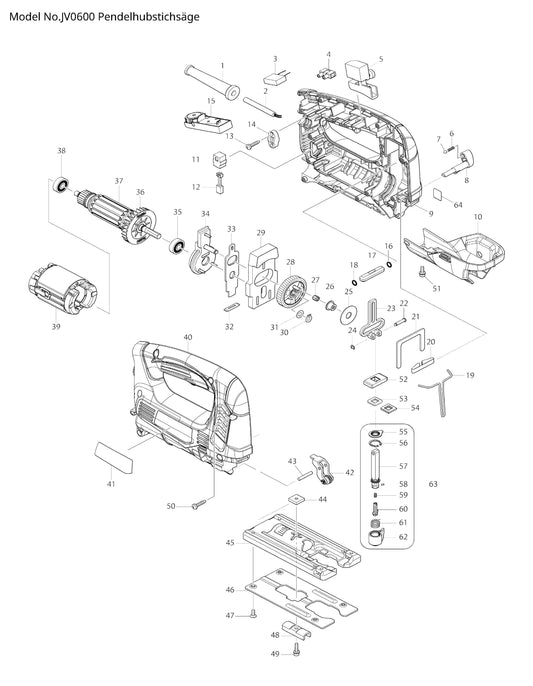 Model No.JV0600 Pendelhubstichsäge

1
2
3
4
5
6
7
8
9
10
11
12
13
14
15
16
17
18
19
20
21
22
23
24
25
26
27
28
29
30
31
32
33
34
35
36
37
38
39
40
41
42
43
44
45
46
47
48
49
50
51
52
53
54
55
56
57
58
59
60
61
62
63
64