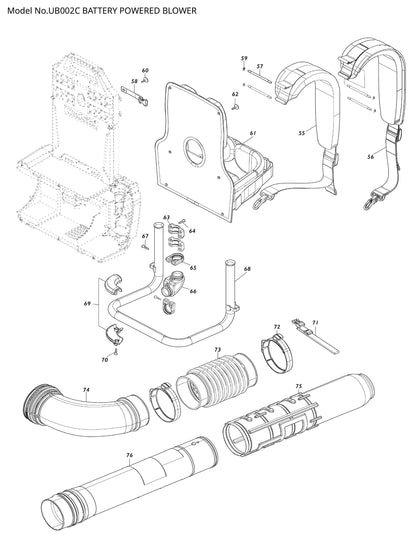 Model No.UB002C BATTERY POWERED BLOWER

60
58
59
57
62
61
55
56
63
64
67
65
66
68
69
70
72
71
73
74
75
76