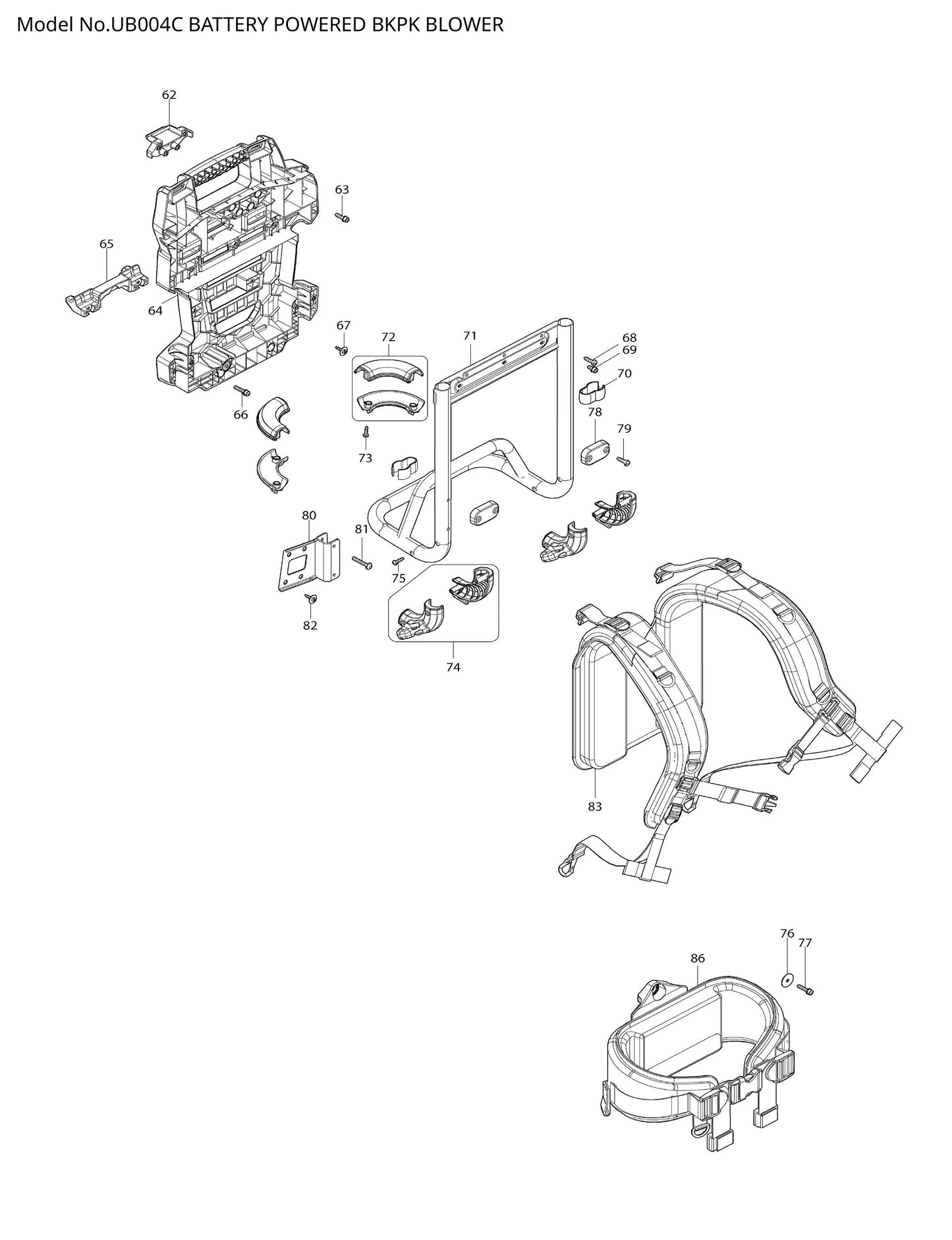 Model No.UB004C BATTERY POWERED BKPK BLOWER

62

63

65

64

67

72

71

68

69

70

66

78

79

73

80

81

75

82

74

83

76

77

86