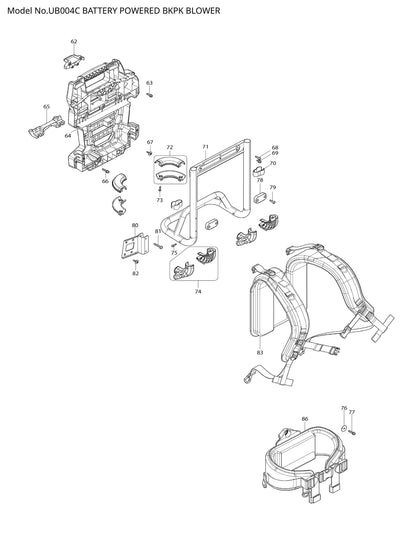 Model No.UB004C BATTERY POWERED BKPK BLOWER

62
63
65
64
67
72
71
68
69
70
66
73
78
79
80
81
75
82
74
83
76
77
86