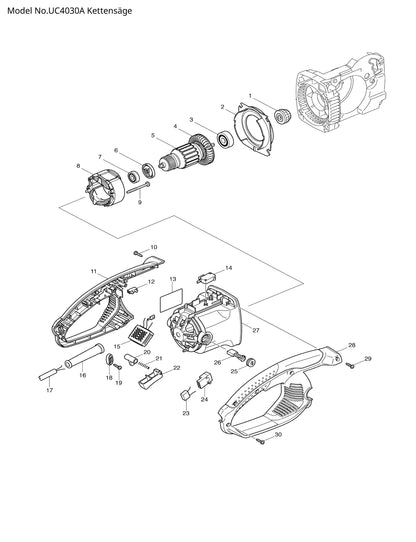 Model No.UC4030A Kettensäge

1
2
3
4
5
6
7
8
9
10
11
12
13
14
15
16
17
18
19
20
21
22
23
24
25
26
27
28
29
30