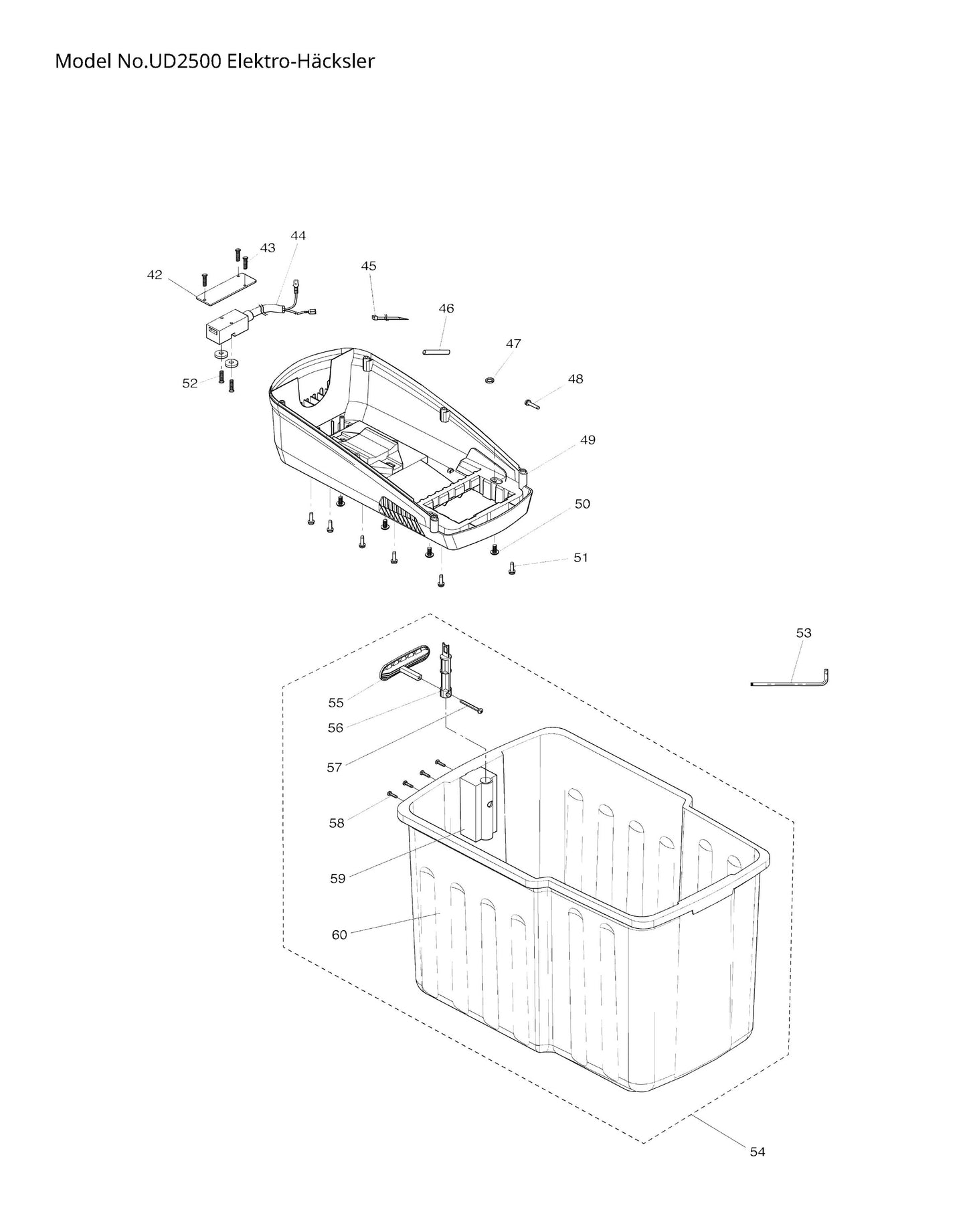 Model No.UD2500 Elektro-Häcksler

44
43
42
45
46
47
48
52
49
50
51
53
55
56
57
58
59
60
54