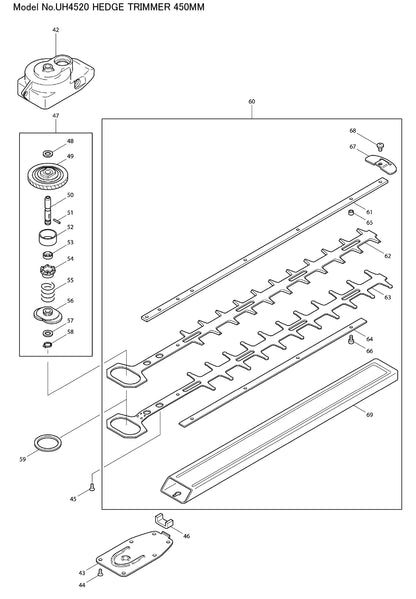 Model No.UH4520 HEDGE TRIMMER 450MM

42

47

48

49

50

51

52

53

54

55

56

57

58

60

68

67

61

65

62

63

64

66

69

59

45

46

43

44