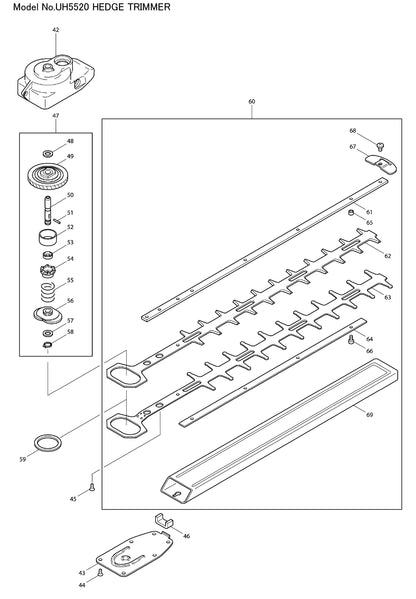 Model No.UH5520 HEDGE TRIMMER

42

47

48
49
50
51
52
53
54
55
56
57
58

60

68
67
61
65
62
63
64
66
69

59

45

46

43
44