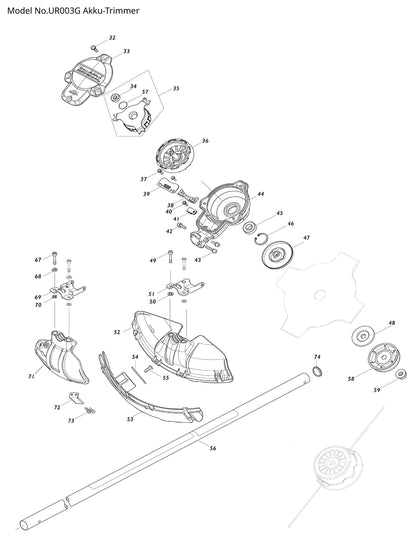 Model No.UR003G Akku-Trimmer

32
33
34
57
35
36
37
39
38
40
41
42
44
45
46
47
43
67
68
69
70
49
51
50
52
71
54
55
53
72
73
48
74
58
59
56