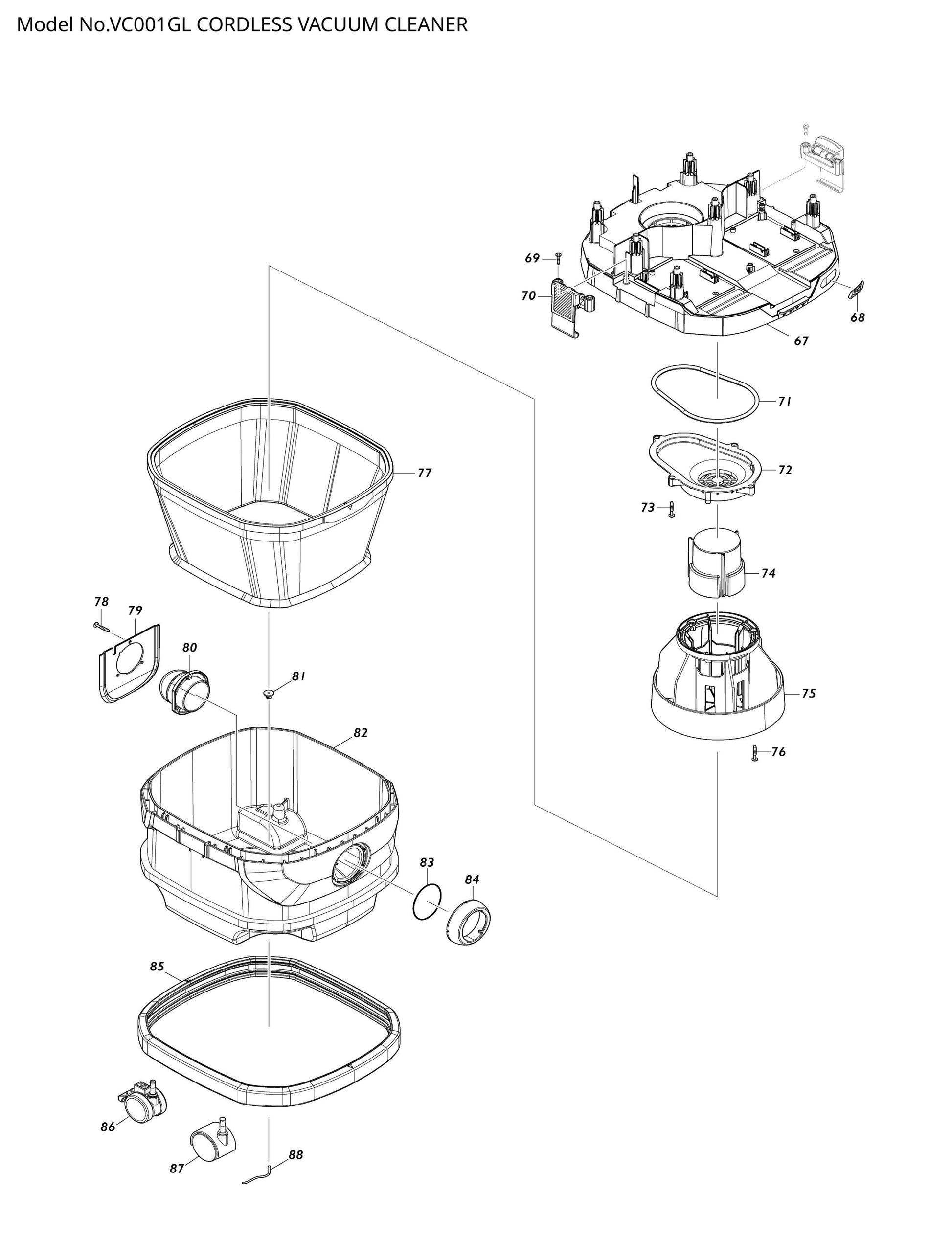 Model No.VC001GL CORDLESS VACUUM CLEANER

69
70
68
67
71
72
73
74
75
76
77
78
79
80
81
82
83
84
85
86
87
88