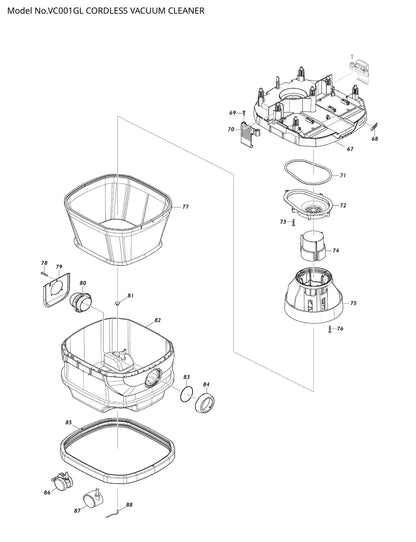 Model No.VC001GL CORDLESS VACUUM CLEANER

69
70
68
67
71
72
73
74
75
76
77
78
79
80
81
82
83
84
85
86
87
88