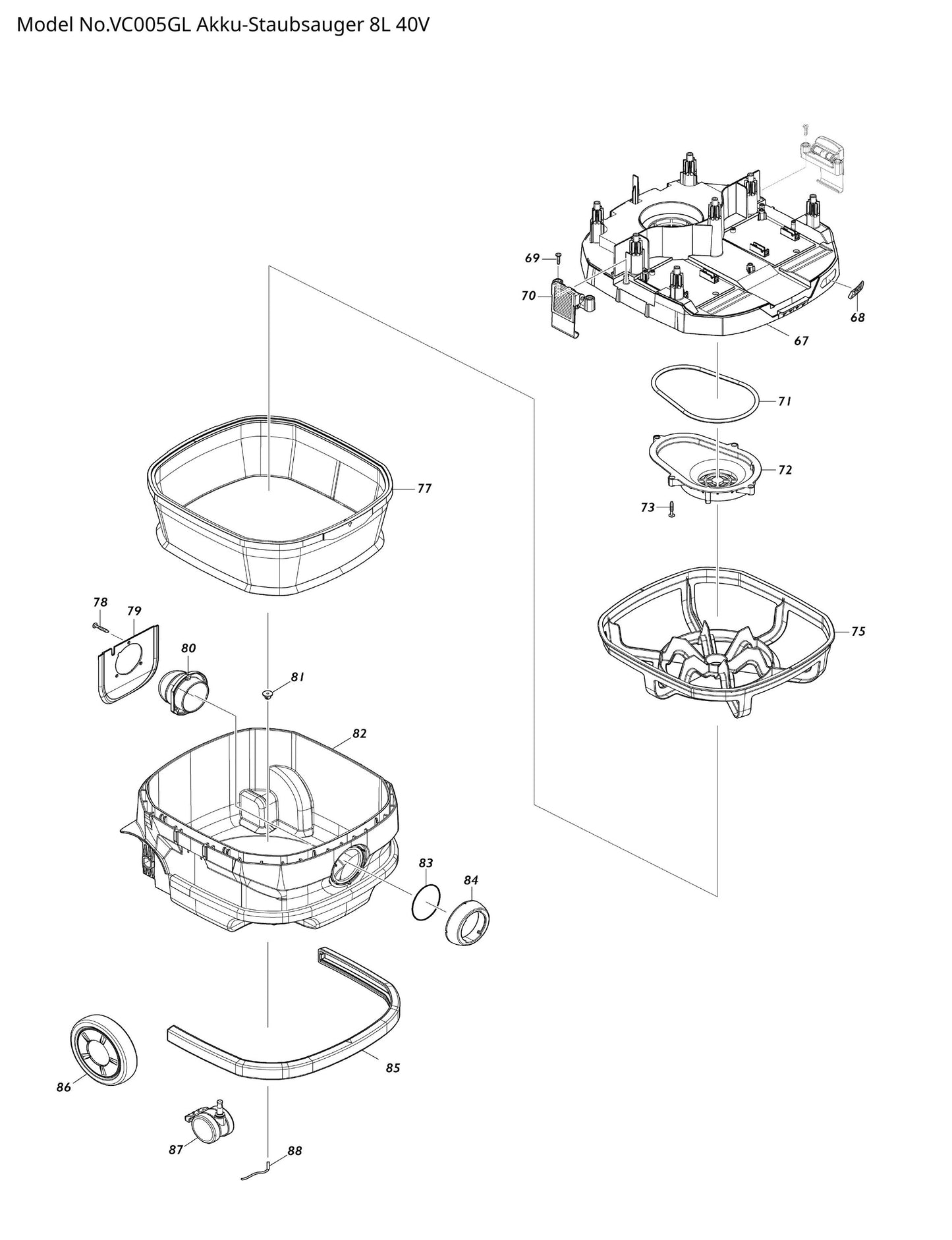 Model No.VC005GL Akku-Staubsauger 8L 40V

69
70
68
67
71
72
73
77
75
78
79
80
81
82
83
84
85
86
87
88