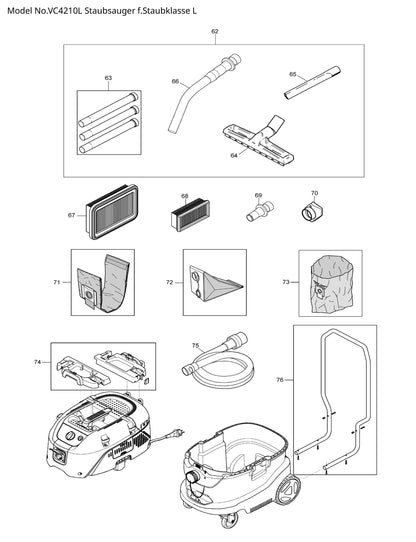 Model No.VC4210L Staubsauger f.Staubklasse L

62

63

66

65

64

67

68

69

70

71

72

73

74

75

76