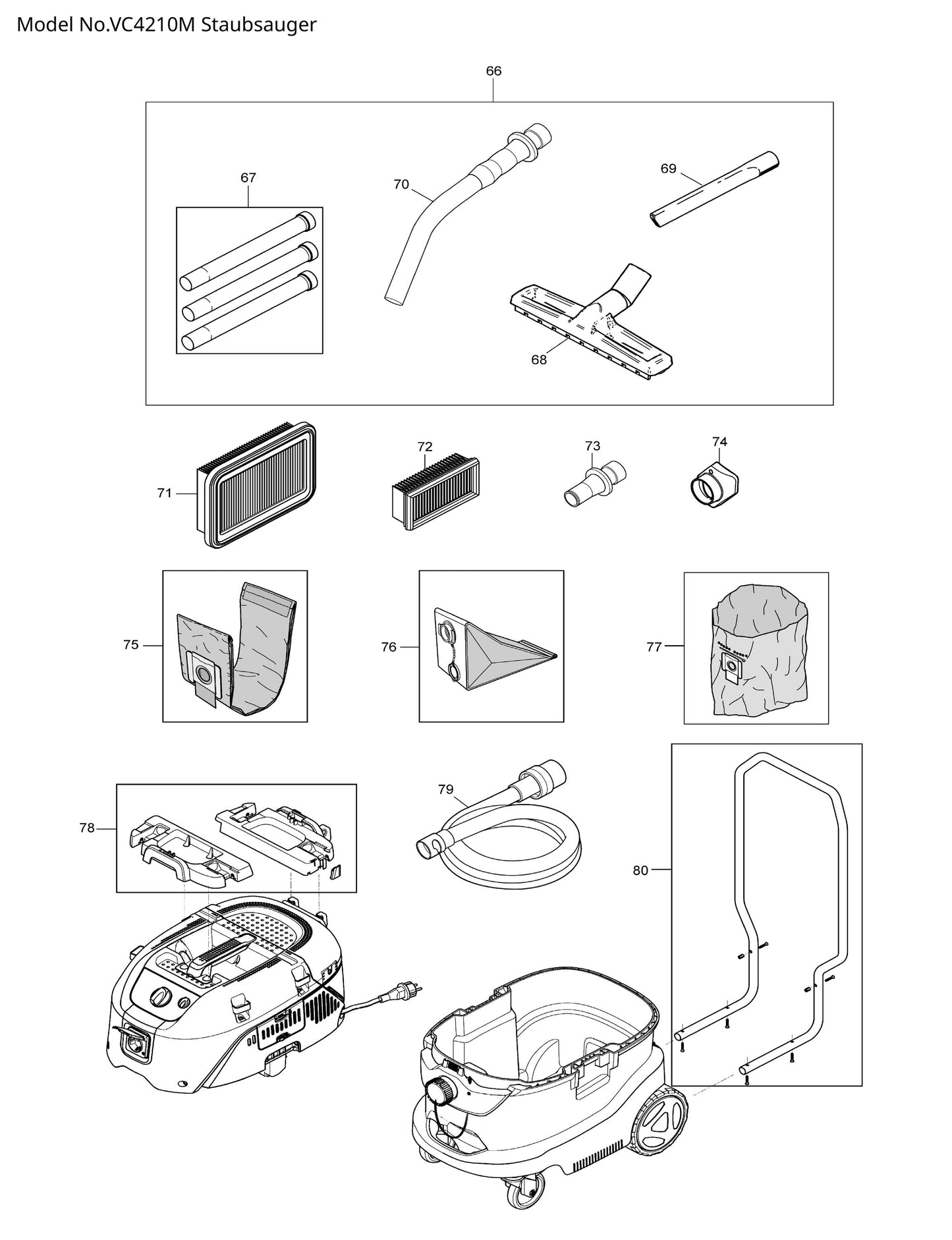 Model No.VC4210M Staubsauger

66

67

70

69

68

71

72

73

74

75

76

77

78

79

80