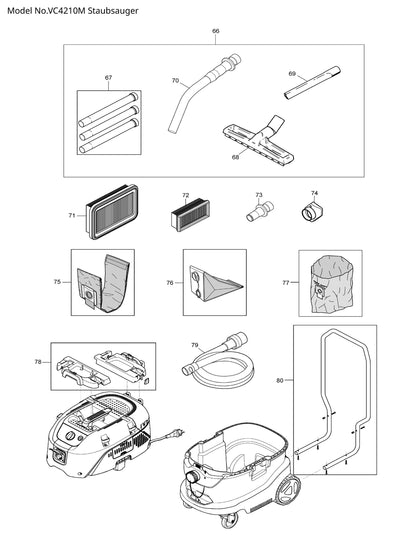 Model No.VC4210M Staubsauger

66

67

70

69

68

71

72

73

74

75

76

77

78

79

80