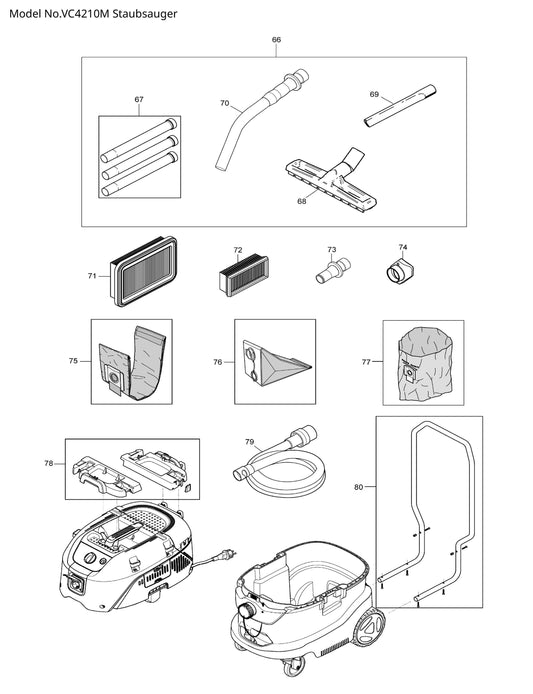 Model No.VC4210M Staubsauger

66

67

70

69

68

71

72

73

74

75

76

77

78

79

80