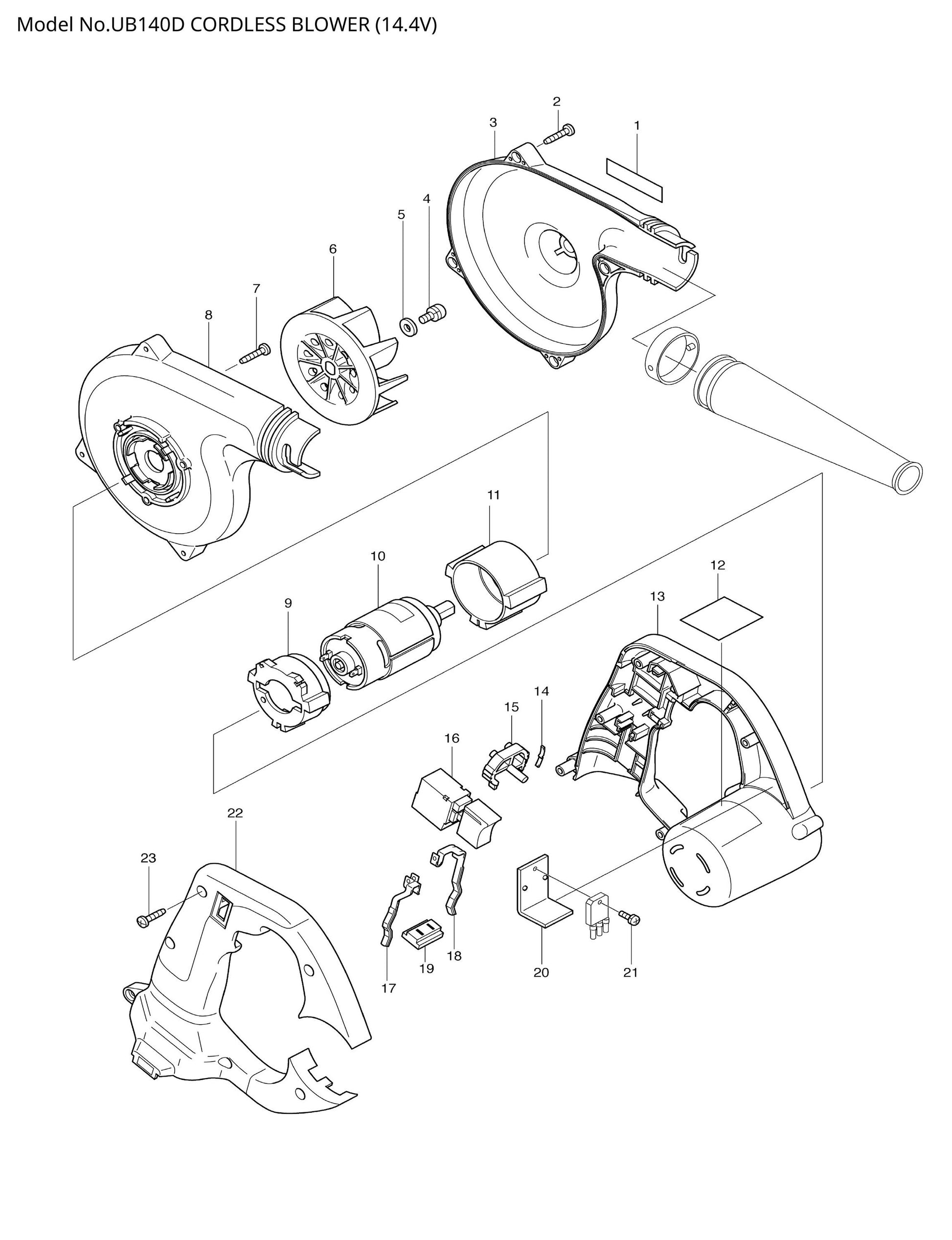 Model No.UB140D CORDLESS BLOWER (14.4V)

2
3
1
4
5
6
7
8
11
10
12
13
9
14
15
16
22
23
17
19
18
20
21